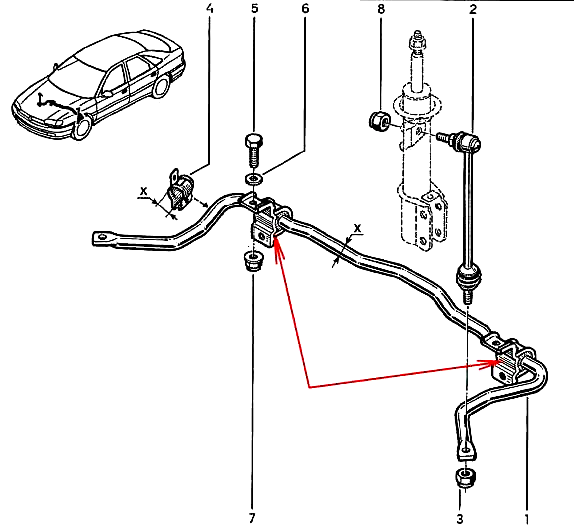 4
5
6
8
2
X
X
7
3
1