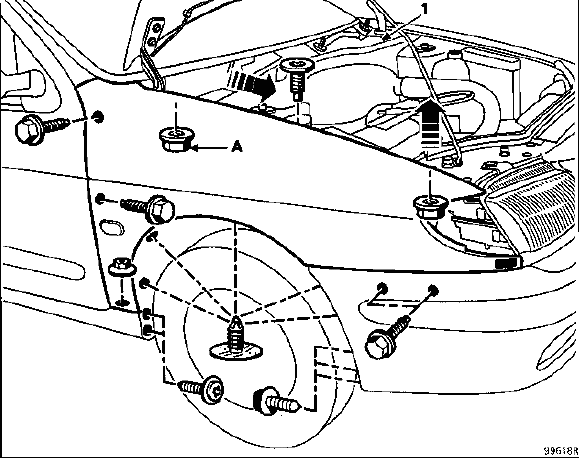 1
A
99618R