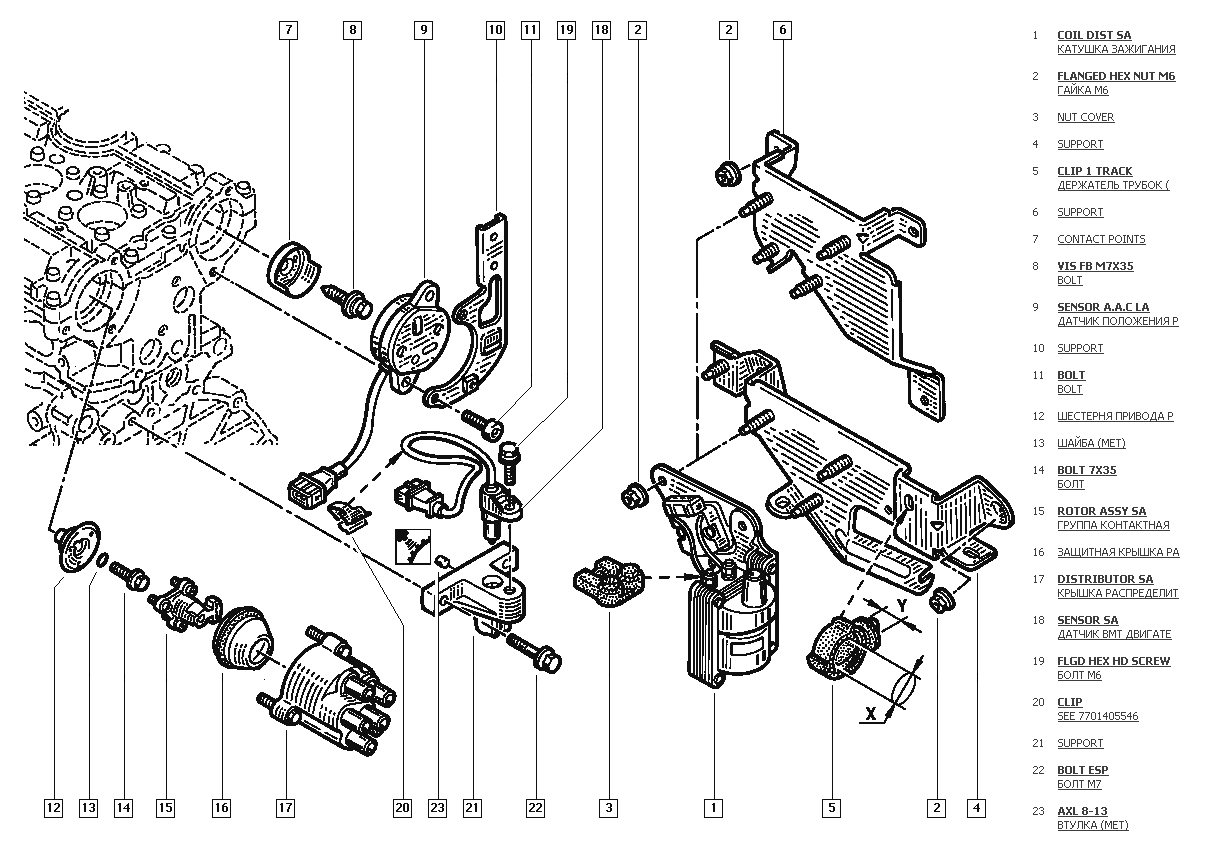 7 8 9 10 11 19 18 2 2 6

Y
X

12 13 14 15 16 17 20 23 21 22 3 1 5 2 4

1 COIL DIST SA
КАТУШКА ЗАЖИГАНИЯ

2 FLANGED HEX NUT M6
ГАЙКА М6

3 NUT COVER

4 SUPPORT

5 CLIP 1 TRACK
ДЕРЖАТЕЛЬ ТРУБОК (

6 SUPPORT

7 CONTACT POINTS

8 VIS FB M7X35
BOLT

9 SENSOR A.A.C LA
ДАТЧИК ПОЛОЖЕНИЯ Р

10 SUPPORT

11 BOLT
BOLT

12 ШЕСТЕРНЯ ПРИВОДА Р

13 ШАЙБА (МЕТ)

14 BOLT 7X35
БОЛТ

15 ROTOR ASSY SA
ГРУППА КОНТАКТНАЯ

16 ЗАЩИТНАЯ КРЫШКА РА

17 DISTRIBUTOR SA
КРЫШКА РАСПРЕДЕЛИТ

18 SENSOR SA
ДАТЧИК ВМТ ДВИГАТЕ

19 FLGD HEX HD SCREW
БОЛТ М6

20 CLIP
SEE 7701405546

21 SUPPORT

22 BOLT ESP
БОЛТ М7

23 AXL 8-13
ВТУЛКА (МЕТ)