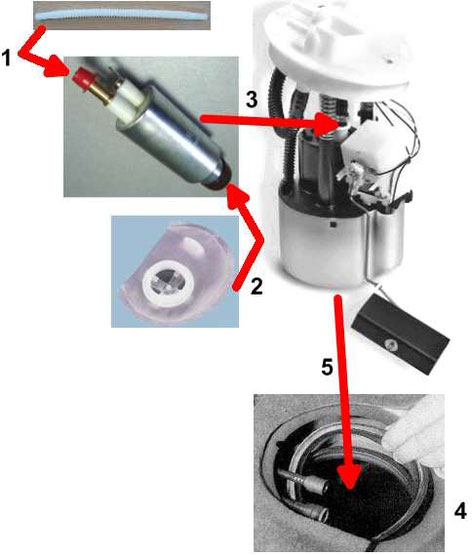 1
3
2
5
4