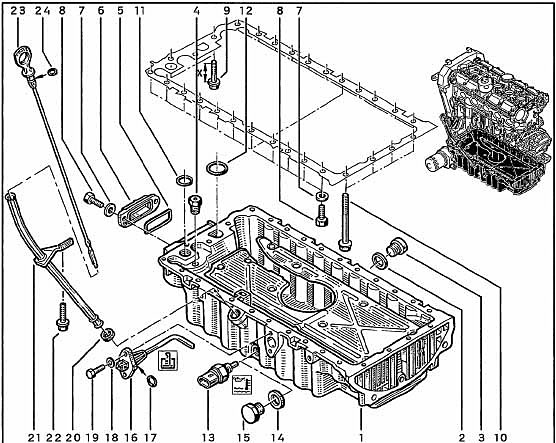 23 24 8 7 6 5 11 4 9 12 8 7

X

21 22 20 19 18 16 17 13 15 14 1 2 3 10