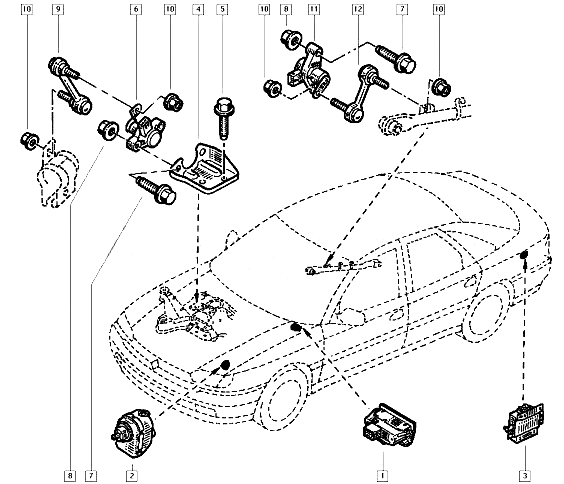 10
9
6
10
4
5
10
8
11
12
7
10
8
7
2
1
3