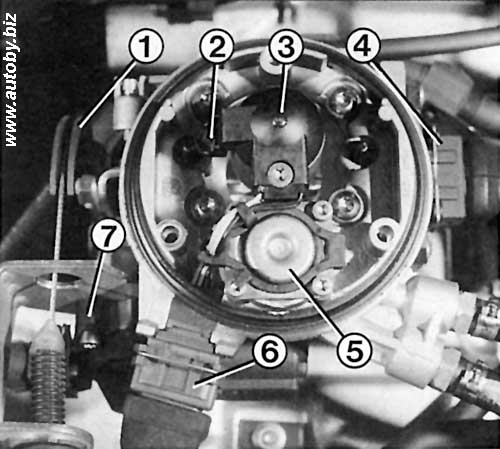 www.autoby.biz

1
2
3
4
7
5
6