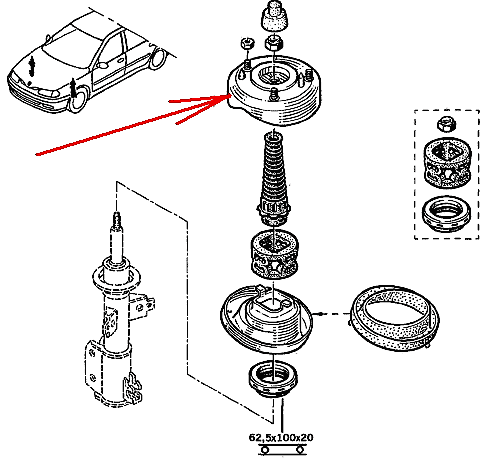 62,5x100x20